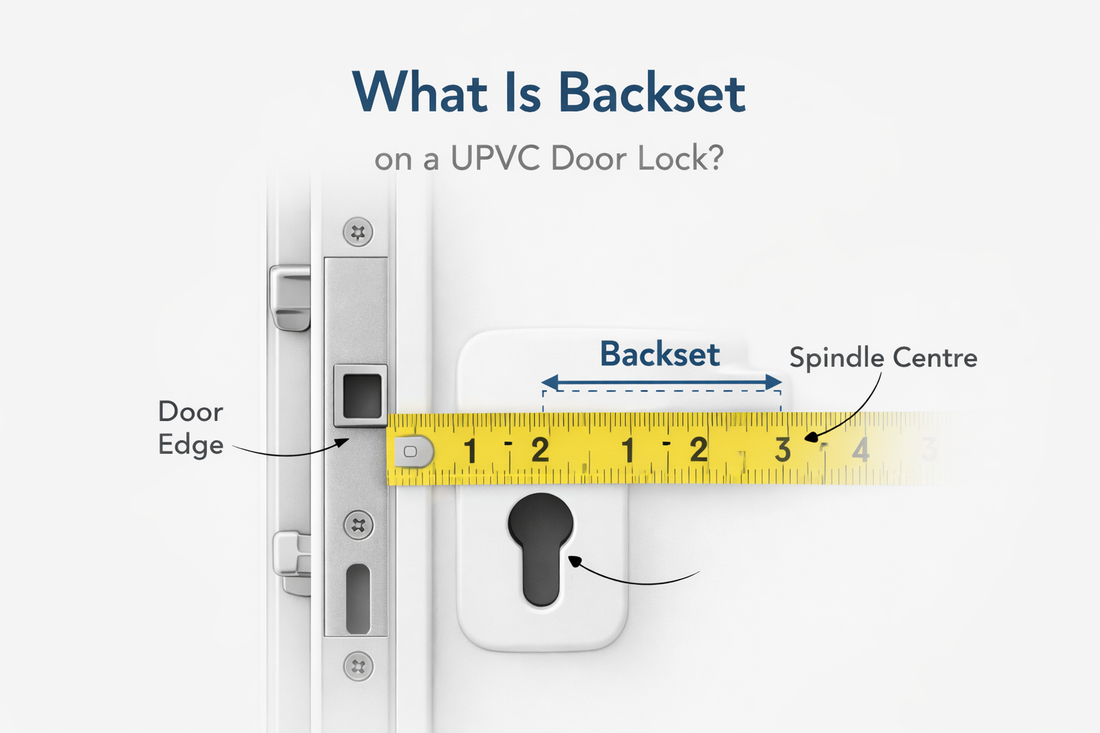 What Is Backset

on a UPVC Door Lock?

Backset

Spindle Centre

Door Edge

1 2 1 2 3 4 3